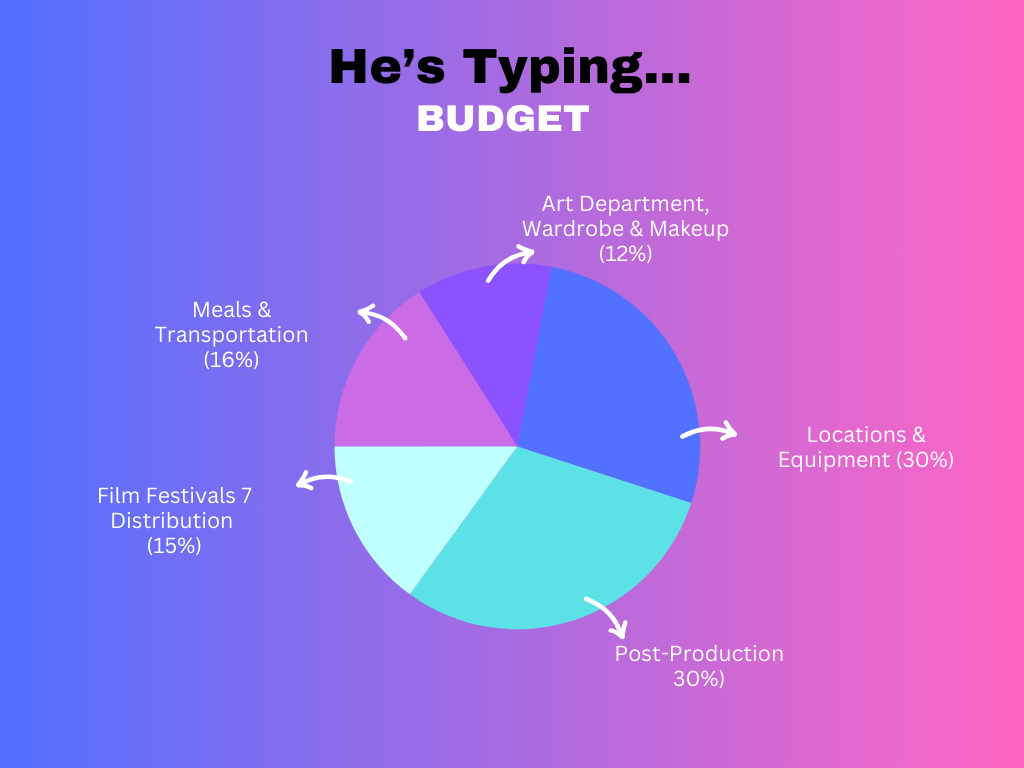 He's Typing...
BUDGET

Art Department, Wardrobe & Makeup (12%)

Meals & Transportation (16%)

Locations & Equipment (30%)

Film Festivals 7 Distribution (15%)

Post-Production 30%)